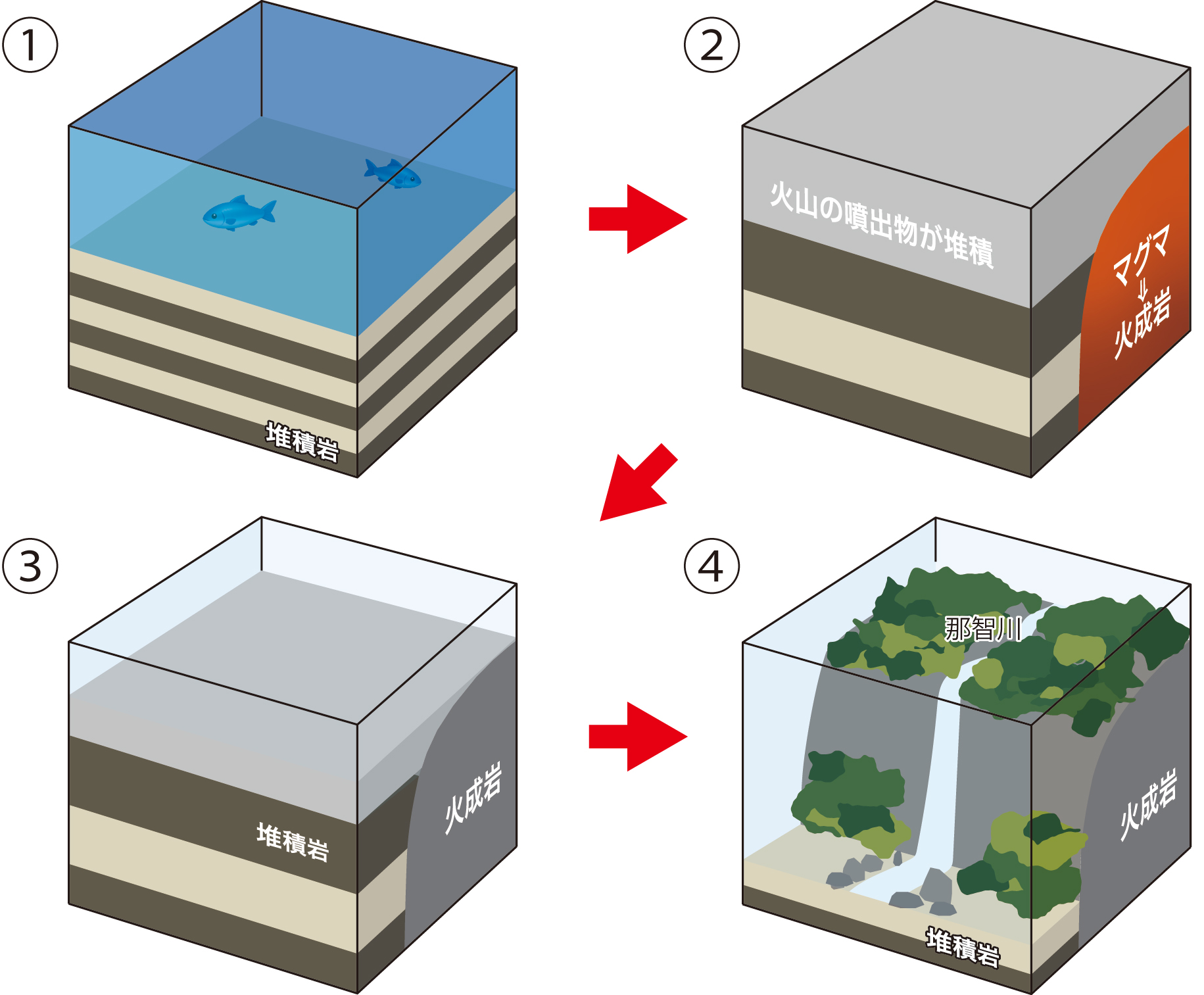 ①

堆積岩

②

火山の噴出物が堆積

マグマ
⇓
火成岩

③

堆積岩

火成岩

④

那智川

火成岩

堆積岩